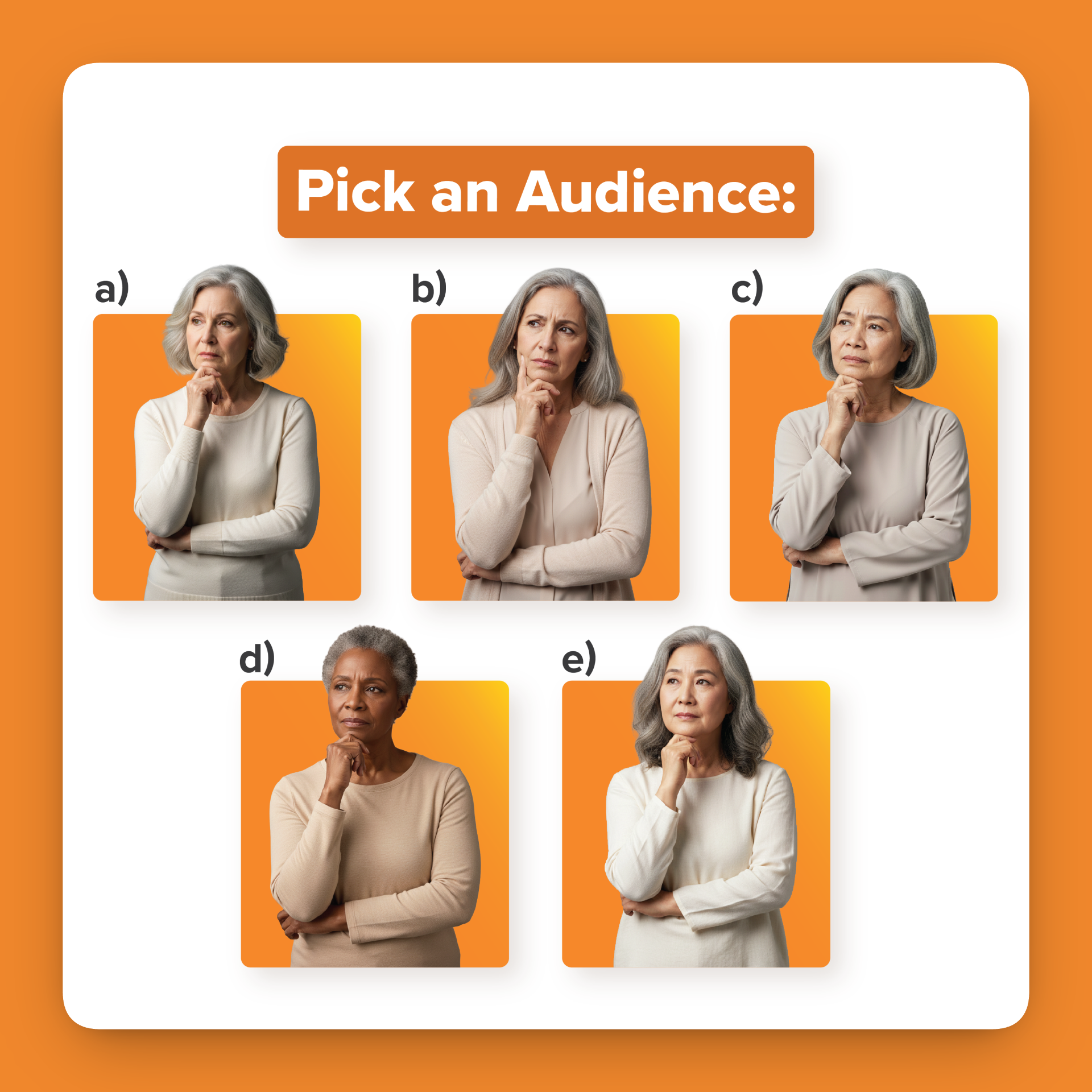 Pick an Audience:

a)

b)

c)

d)

e)